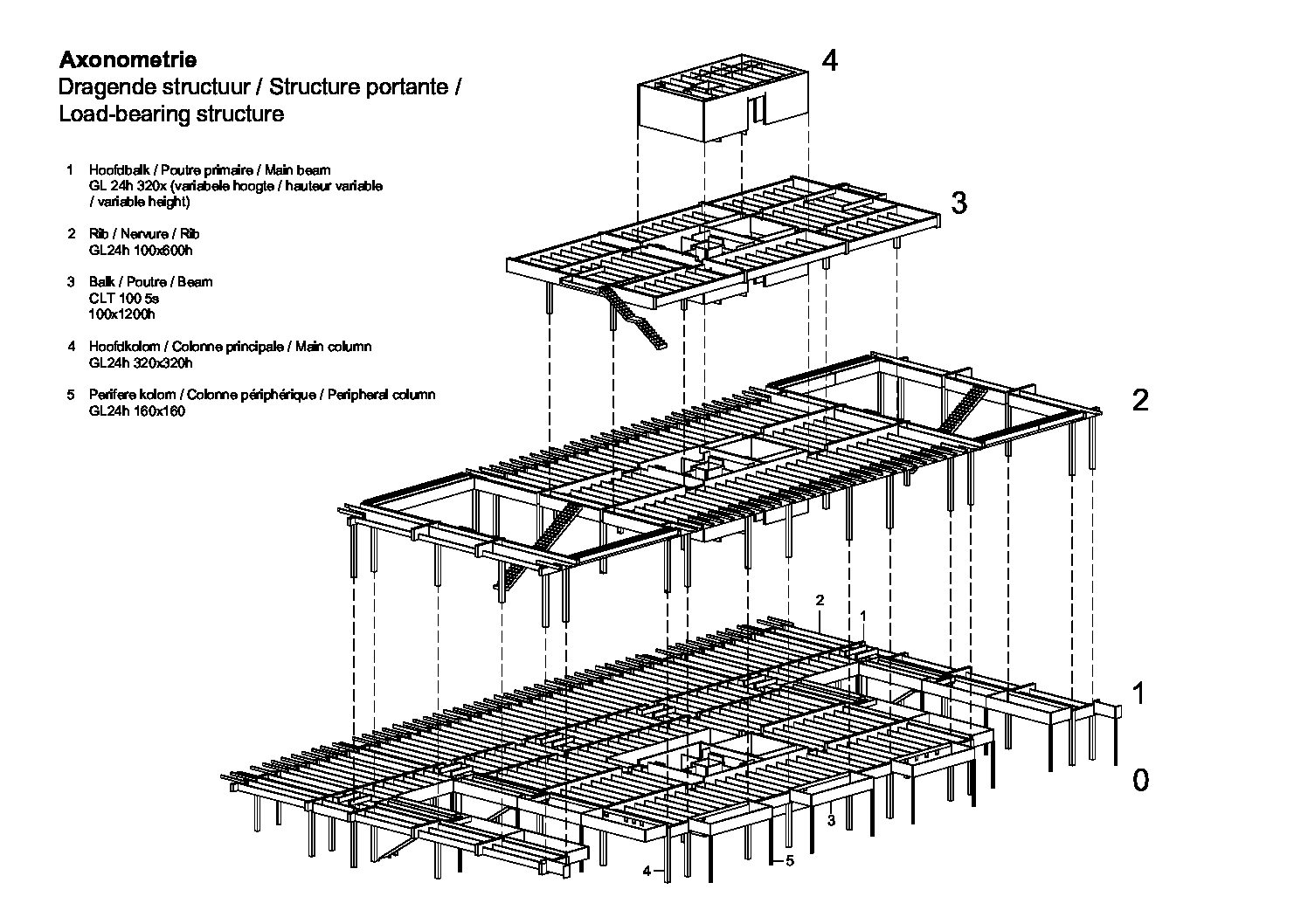 Axonometrie
Dragende structuur / Structure portante / Load-bearing structure

1 Hoofdbalk / Poutre primaire / Main beam
GL 24h 320x (variabele hoogte / hauteur variable / variable height)

2 Rib / Nervure / Rib
GL24h 100x600h

3 Balk / Poutre / Beam
CLT 100 5s
100x1200h

4 Hoofdkolom / Colonne principale / Main column
GL24h 320x320h

5 Perifere kolom / Colonne périphérique / Peripheral column
GL24h 160x160

4

3

2

2
1

1

0

3

4

5