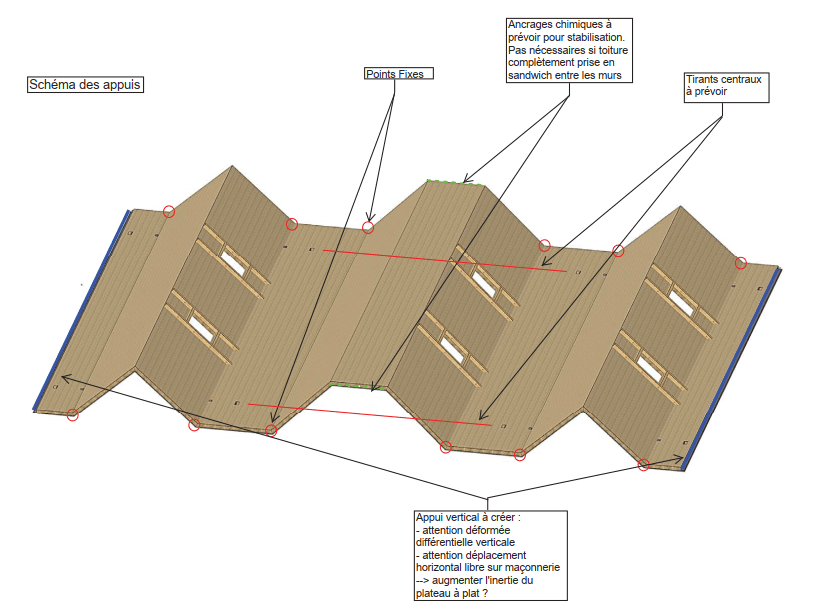 Schéma des appuis

Points Fixes

Ancrages chimiques à prévoir pour stabilisation. Pas nécessaires si toiture complètement prise en sandwich entre les murs

Tirants centraux à prévoir

Appui vertical à créer :
- attention déformée différentielle verticale
- attention déplacement horizontal libre sur maçonnerie
--> augmenter l'inertie du plateau à plat ?